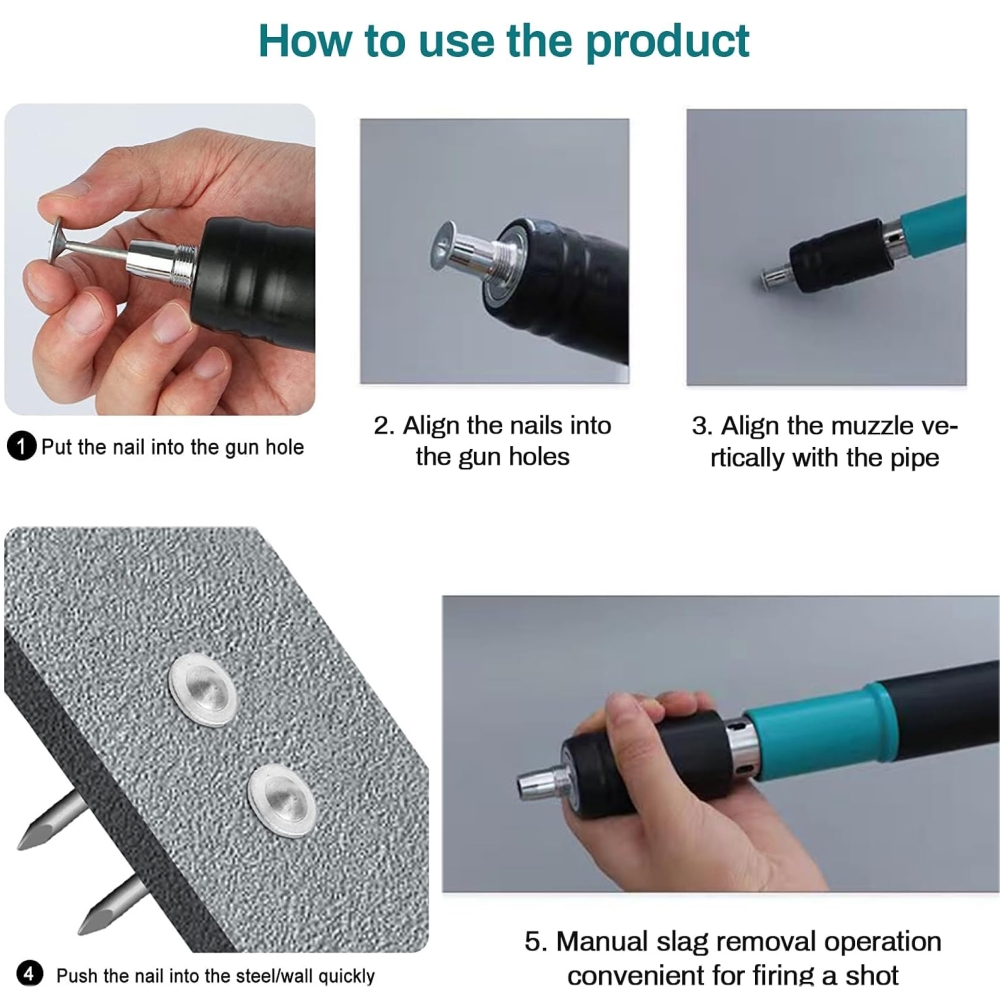 How to use the product

1 Put the nail into the gun hole

2. Align the nails into the gun holes

3. Align the muzzle vertically with the pipe

4 Push the nail into the steel/wall quickly

5. Manual slag removal operation convenient for firing a shot